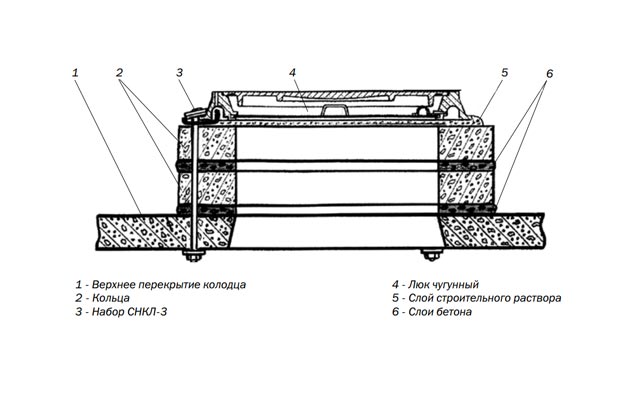 1
2
3
4
5
6

1 - Верхнее перекрытие колодца
2 - Кольца
3 - Набор СНКЛ-3

4 - Люк чугунный
5 - Слой строительного раствора
6 - Слои бетона